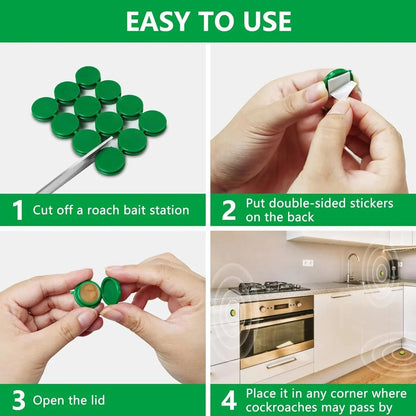 EASY TO USE

1 Cut off a roach bait station

2 Put double-sided stickers on the back

3 Open the lid

4 Place it in any corner where cockroaches may pass by